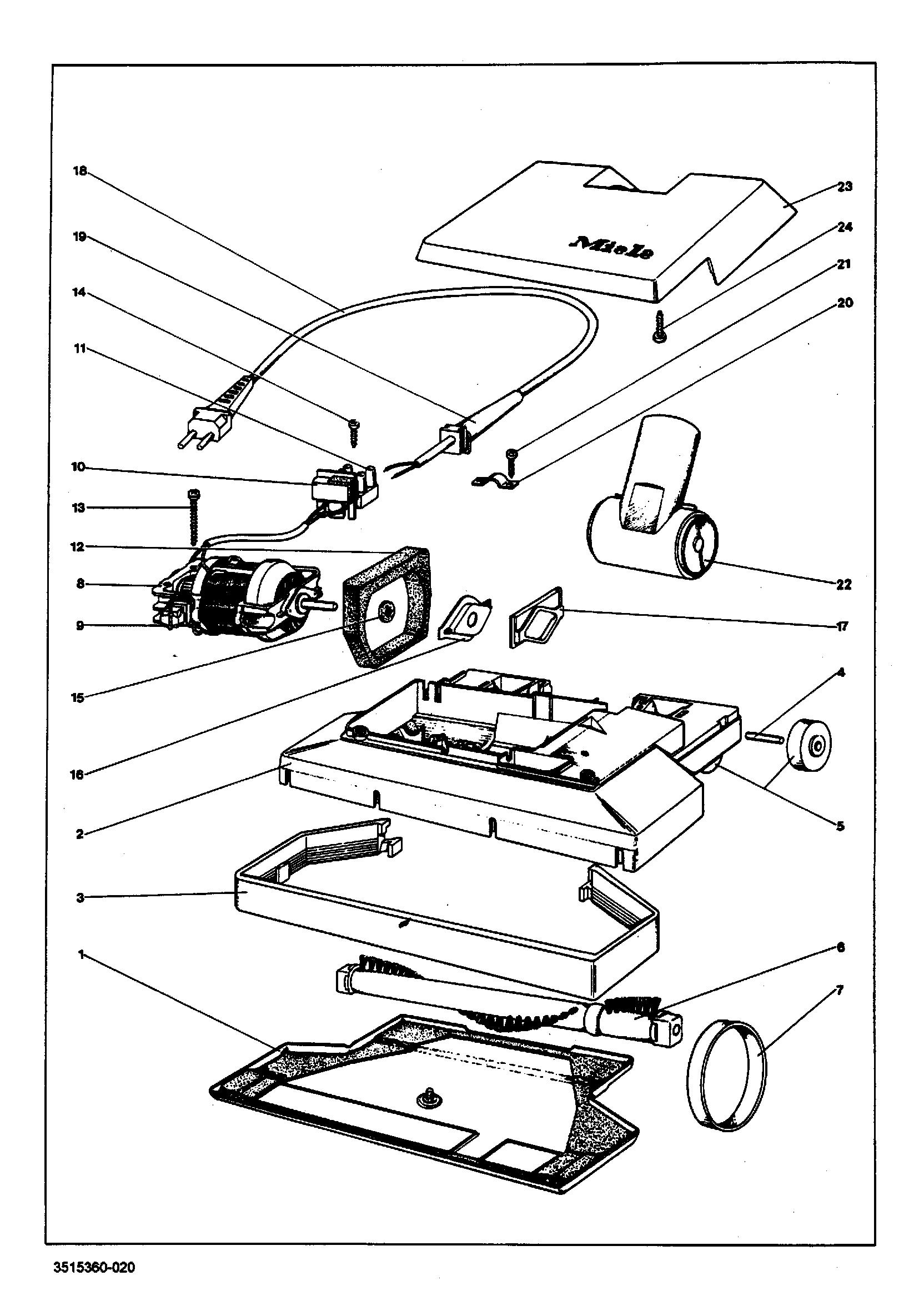 18
19
14
11
10
13
12
8
9
15
16
2
3
1
Miele
23
24
21
20
22
17
4
5
6
7

3515360-020