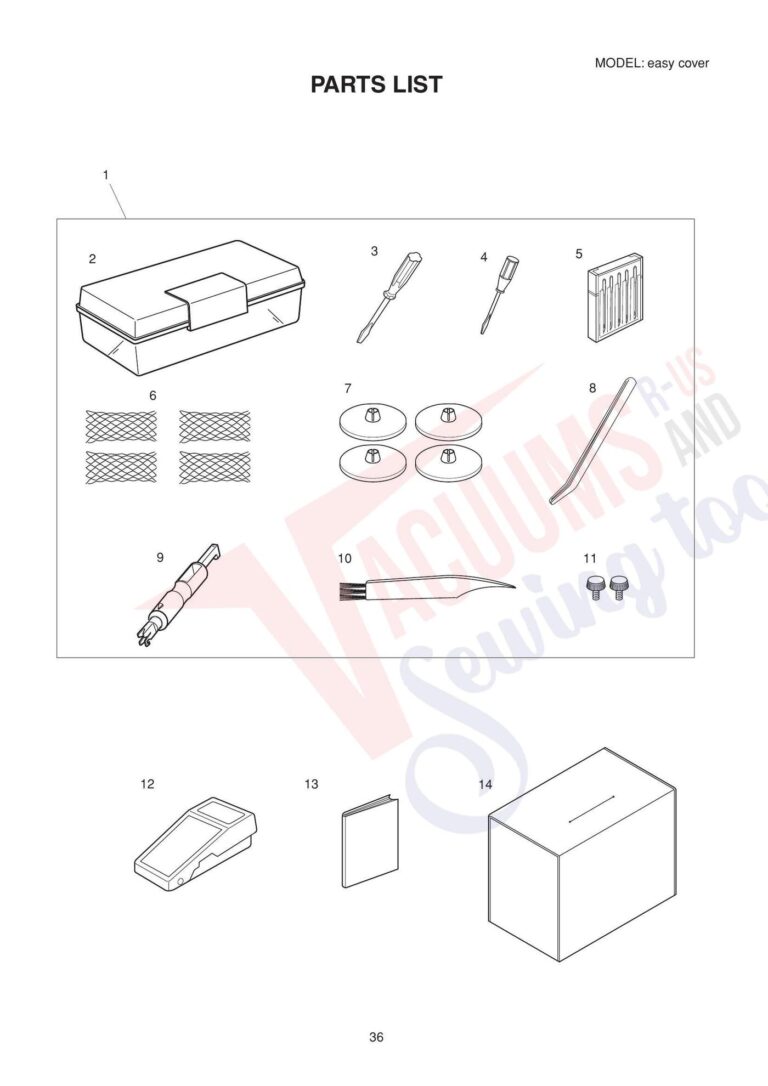 MODEL: easy cover

PARTS LIST

1

2

3

4

5

6

7

8

9

10

11

12

13

14

VACUUMS R-US AND Sewing too

36