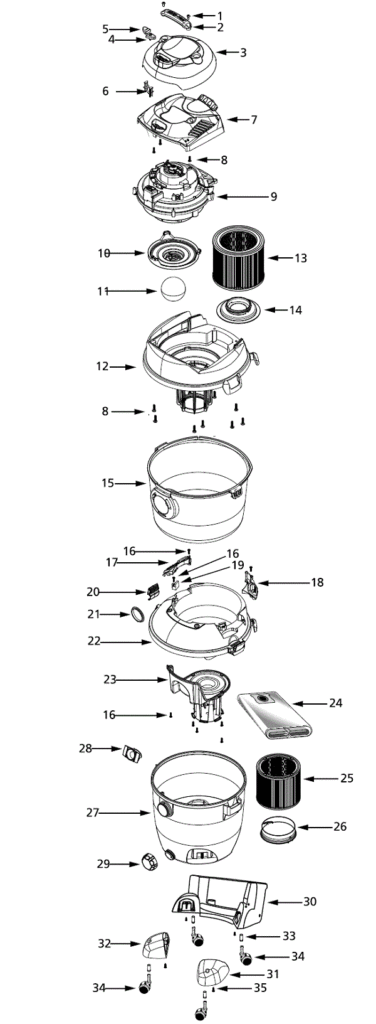 1
2
5
4
3
6
7
8
9
10
13
11
14
12
8
15
16
17
16
19
18
20
21
22
23
24
16
28
25
27
26
29
30
33
32
34
31
34
35