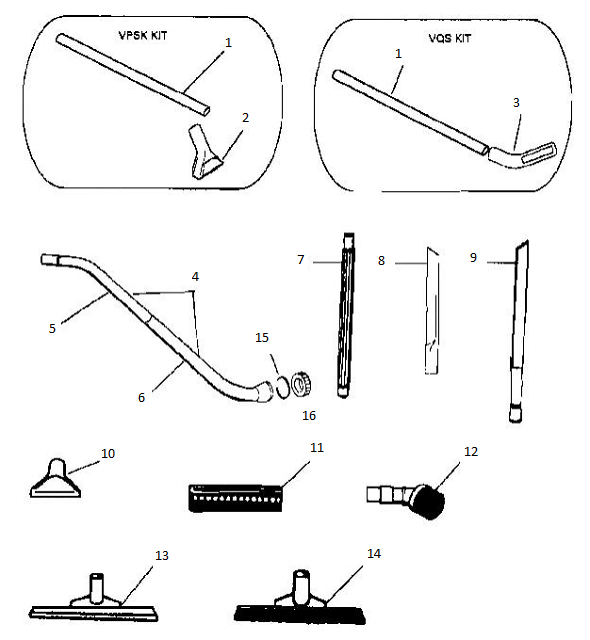 VPSK KIT
1
2

VQS KIT
1
3

4
5
6
15
16
7
8
9

10
11
12

13
14