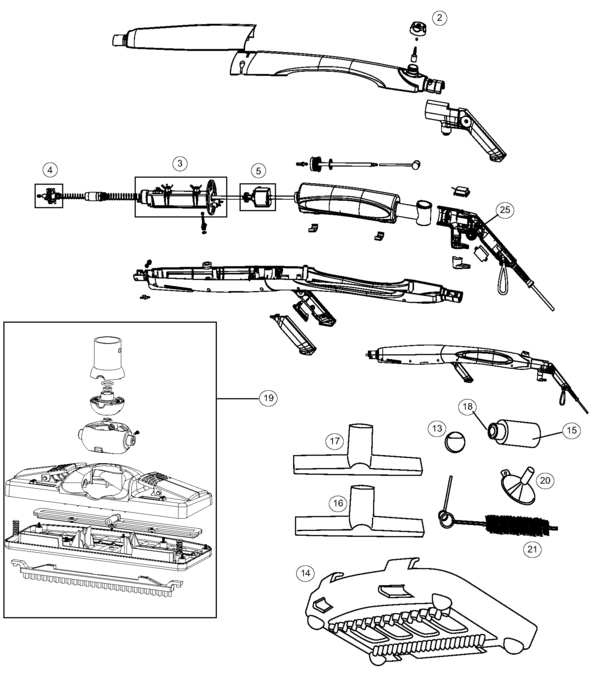 2

4

3

5

25

19

18

13

15

17

20

16

21

14