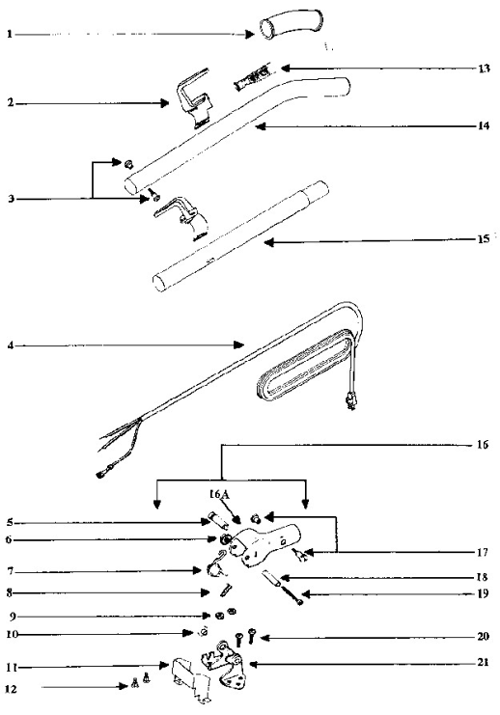 1
13
2
14
3
15
4
16
16A
5
6
17
7
18
8
19
9
10
20
11
21
12