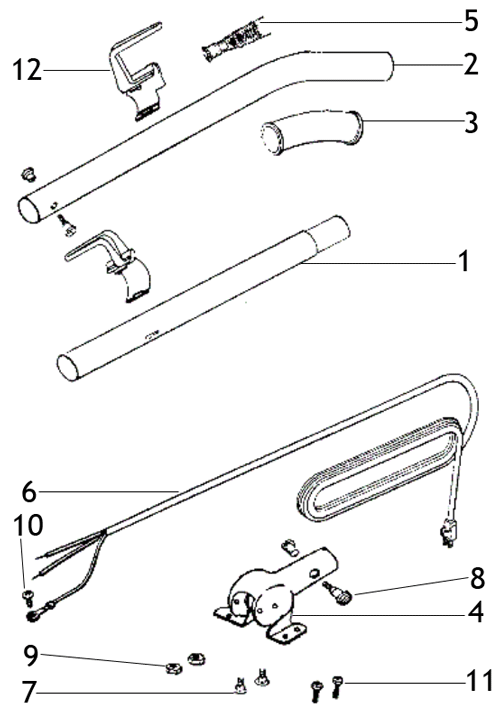 5
12
2
3
1
6
10
8
4
9
7
11