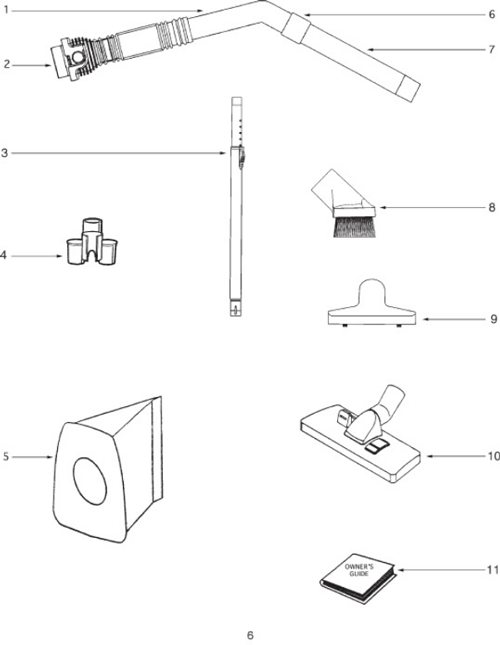 1
6
2
7
3
8
4
9
5
10
OWNER'S GUIDE
11
6