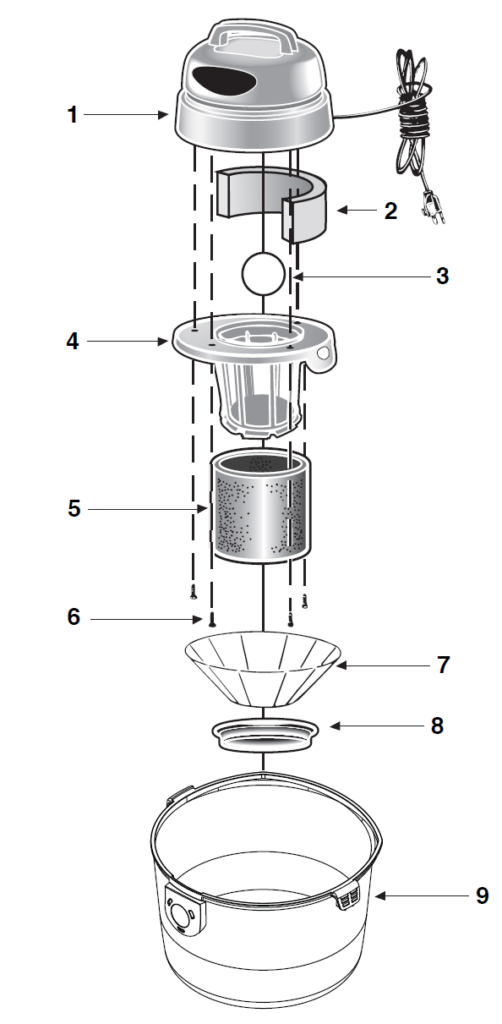 1
2
3
4
5
6
7
8
9