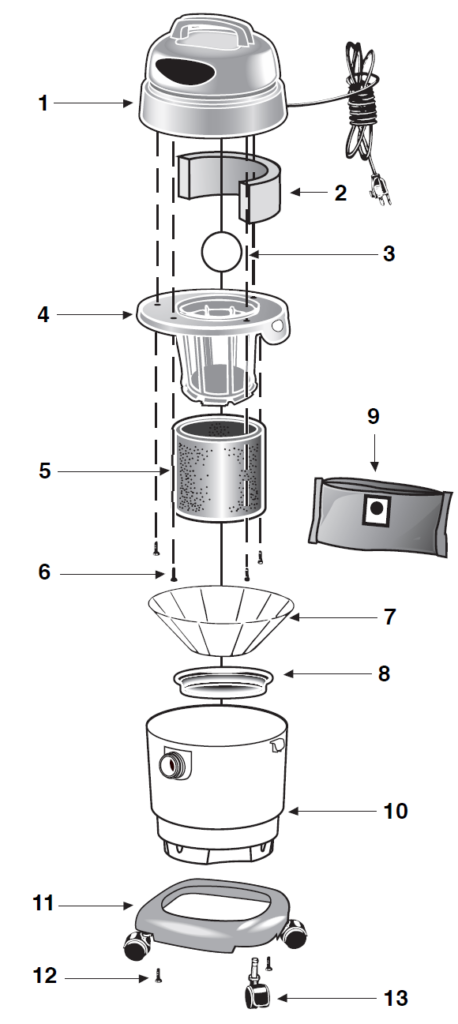 1
2
3
4
9
5
6
7
8
10
11
12
13