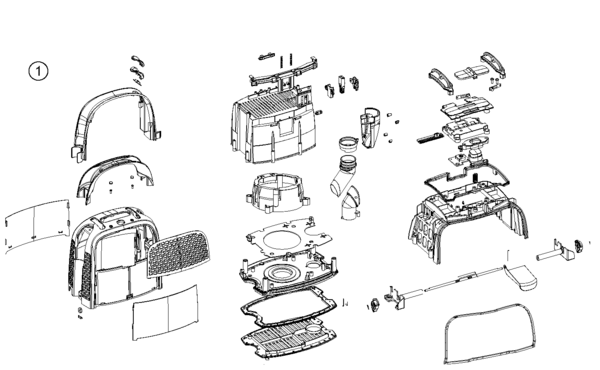 1