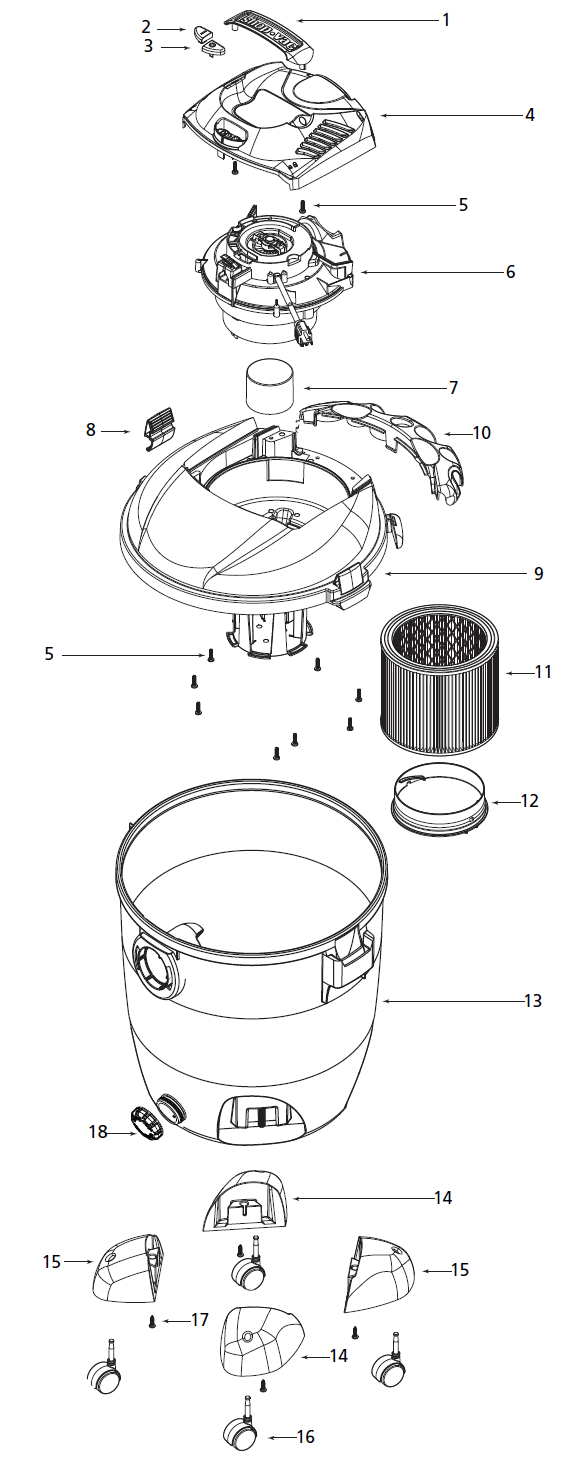 1
2
3
4
5
6
7
8
10
9
5
11
12
13
18
14
15
15
17
14
16