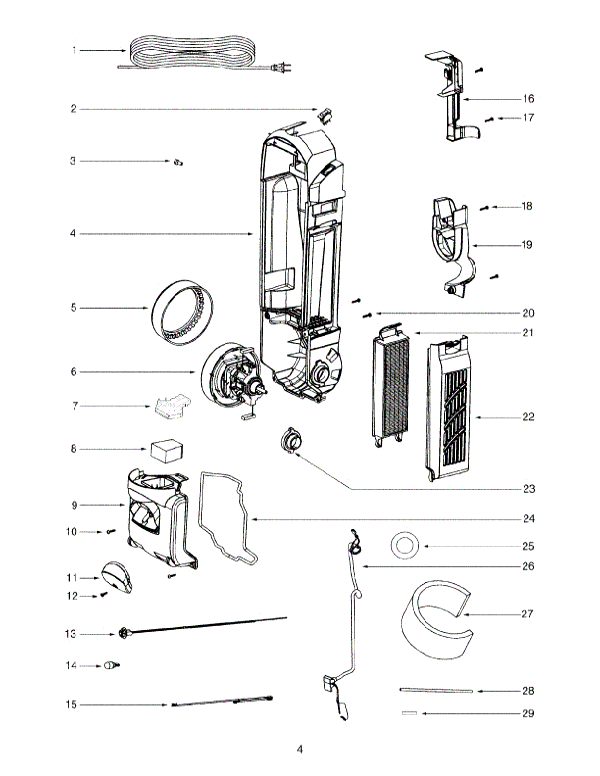 1
2
3
4
5
6
7
8
9
10
11
12
13
14
15
16
17
18
19
20
21
22
23
24
25
26
27
28
29

4