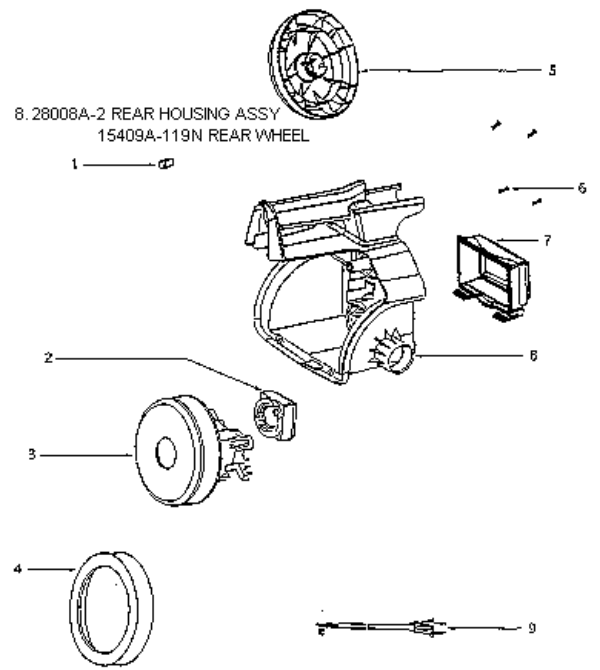 5

8. 28008A-2 REAR HOUSING ASSY
15409A-119N REAR WHEEL

1

6

7

2

8

3

4

9