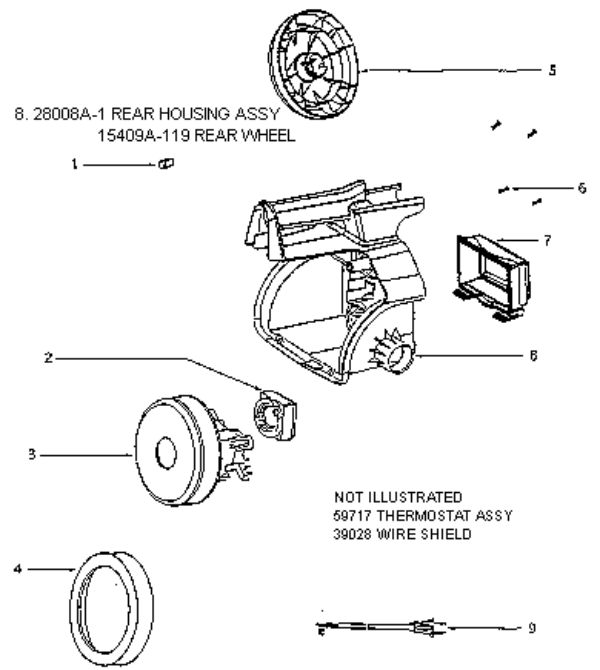 5

8. 28008A-1 REAR HOUSING ASSY
15409A-119 REAR WHEEL

1

6

7

2

8

3

NOT ILLUSTRATED
59717 THERMOSTAT ASSY
39028 WIRE SHIELD

4

9