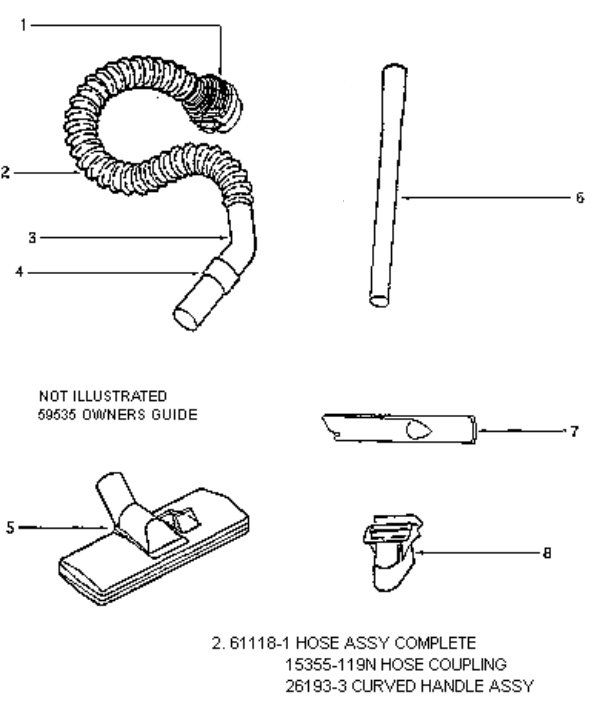 1

2

3

4

6

NOT ILLUSTRATED
59535 OWNERS GUIDE

7

5

8

2. 61118-1 HOSE ASSY COMPLETE
15355-119N HOSE COUPLING
26193-3 CURVED HANDLE ASSY