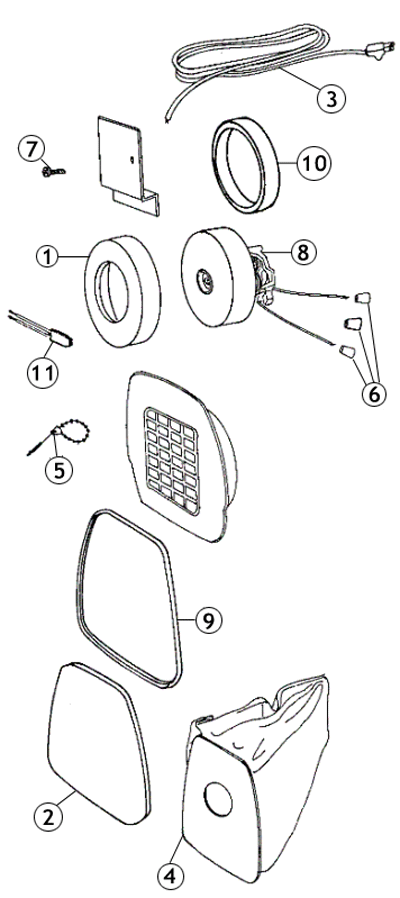 3
7
10
1
8
11
6
5
9
2
4