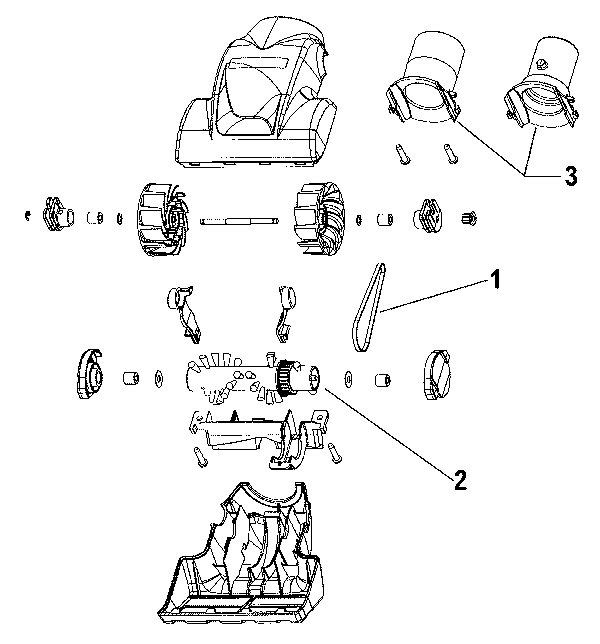 3

1

2