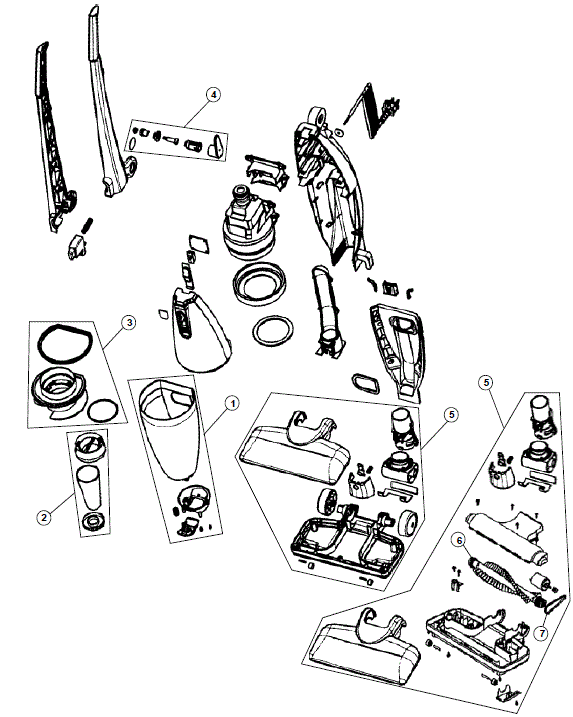 4
3
1
5
5
2
6
7