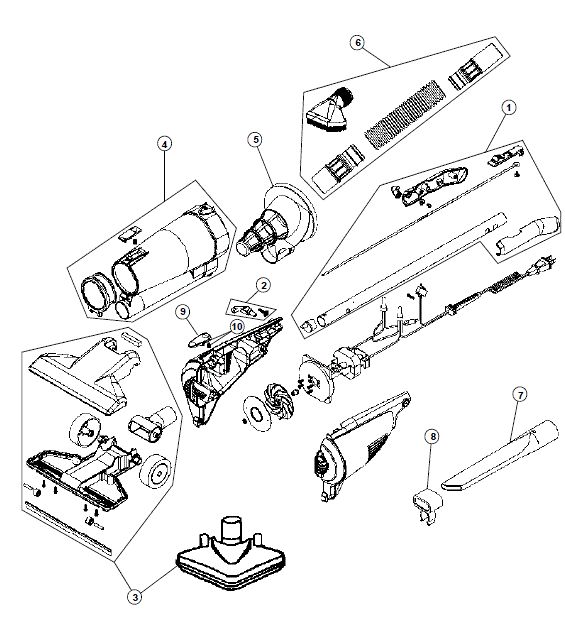 6
1
4
5
2
9
10
7
8
3