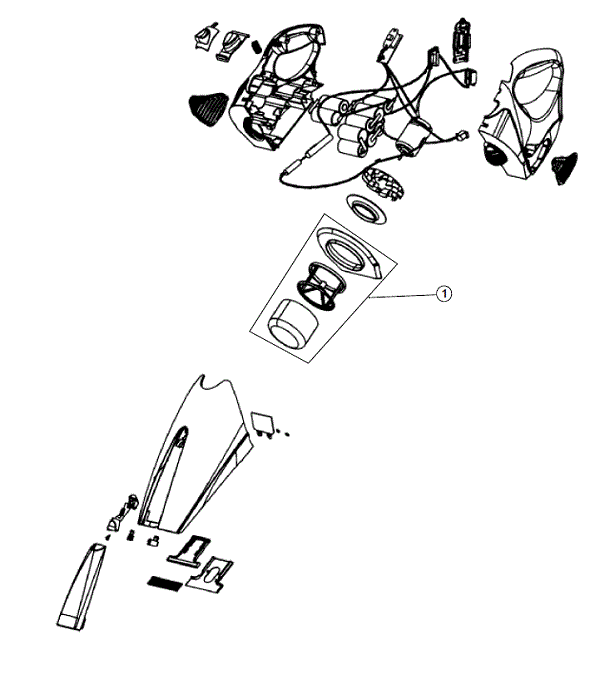 1