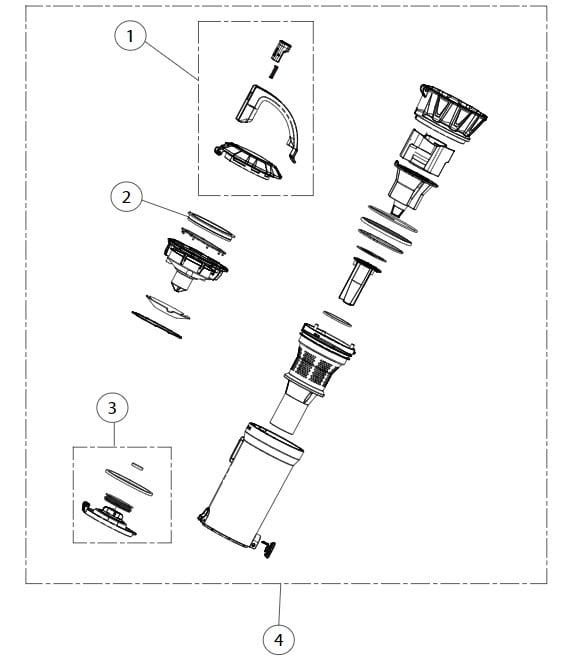 1
2
3
4