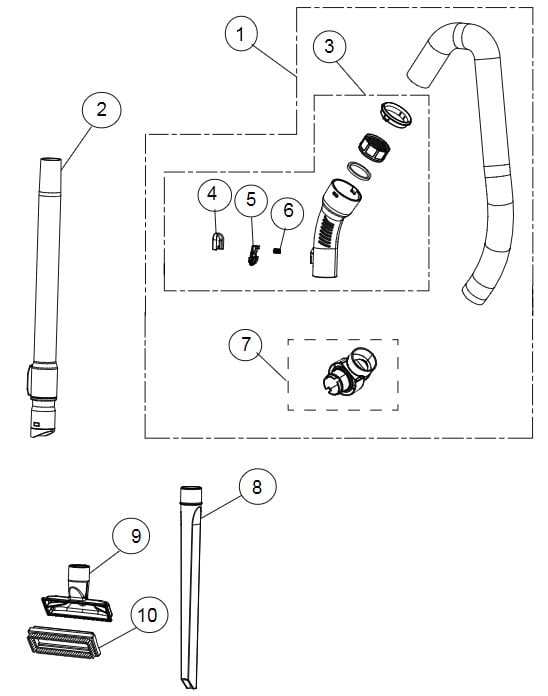 1
3
2
4
5
6
7
8
9
10