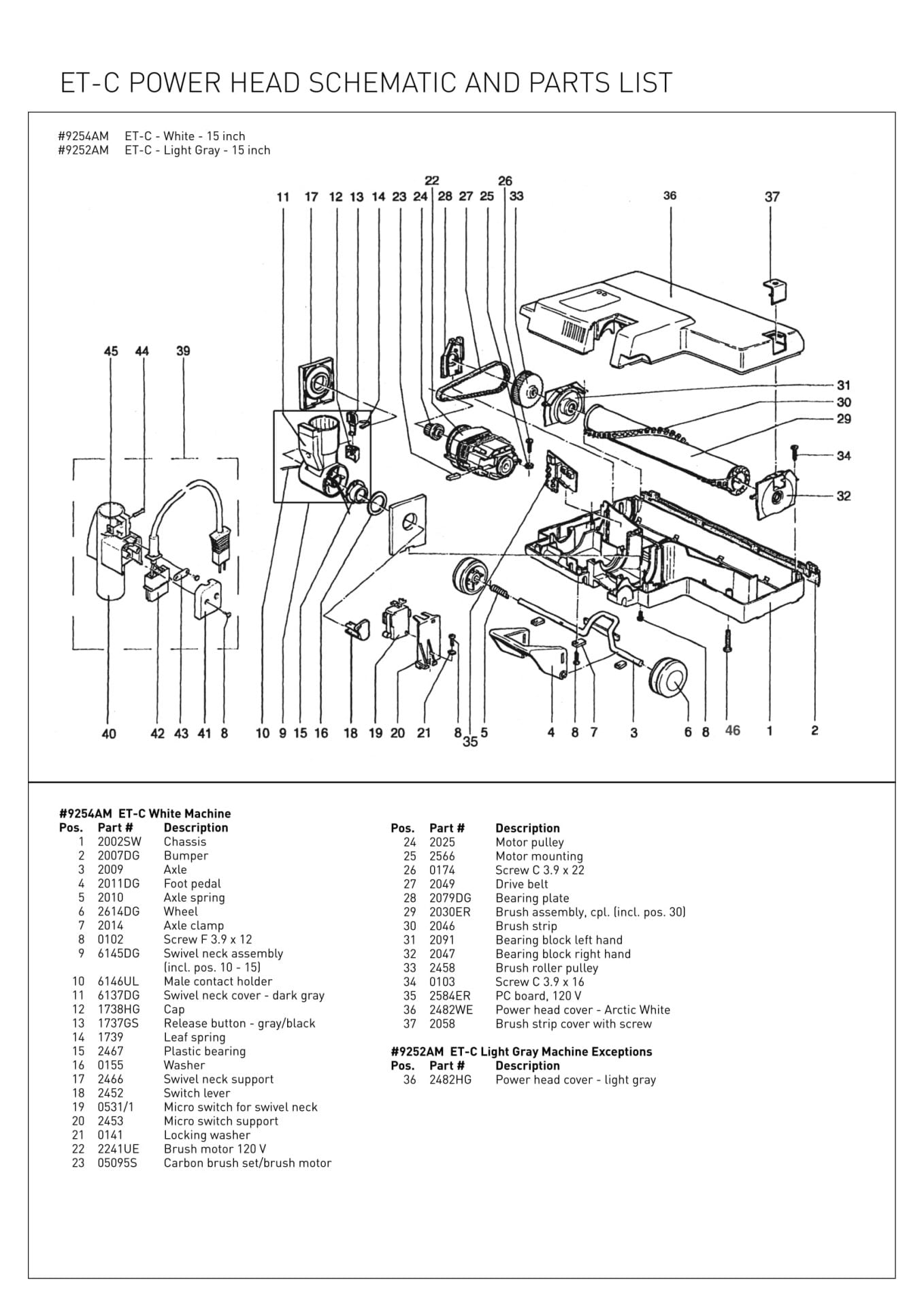 ET-C POWER HEAD SCHEMATIC AND PARTS LIST

#9254AM ET-C - White - 15 inch
#9252AM ET-C - Light Gray - 15 inch

22 26
11 17 12 13 14 23 24 28 27 25 33 36 37

45 44 39

31
30
29
34
32

40 42 43 41 8 10 9 15 16 18 19 20 21 8 35 5 4 8 7 3 6 8 46 1 2

#9254AM ET-C White Machine

| Pos. | Part # | Description |
|---|---|---|
| 1 | 2002SW | Chassis |
| 2 | 2007DG | Bumper |
| 3 | 2009 | Axle |
| 4 | 2011DG | Foot pedal |
| 5 | 2010 | Axle spring |
| 6 | 2614DG | Wheel |
| 7 | 2014 | Axle clamp |
| 8 | 0102 | Screw F 3.9 x 12 |
| 9 | 6145DG | Swivel neck assembly (incl. pos. 10 - 15) |
| 10 | 6146UL | Male contact holder |
| 11 | 6137DG | Swivel neck cover - dark gray |
| 12 | 1738HG | Cap |
| 13 | 1737GS | Release button - gray/black |
| 14 | 1739 | Leaf spring |
| 15 | 2467 | Plastic bearing |
| 16 | 0155 | Washer |
| 17 | 2466 | Swivel neck support |
| 18 | 2452 | Switch lever |
| 19 | 0531/1 | Micro switch for swivel neck |
| 20 | 2453 | Micro switch support |
| 21 | 0141 | Locking washer |
| 22 | 2241UE | Brush motor 120 V |
| 23 | 05095S | Carbon brush set/brush motor |

| Pos. | Part # | Description |
|---|---|---|
| 24 | 2025 | Motor pulley |
| 25 | 2566 | Motor mounting |
| 26 | 0174 | Screw C 3.9 x 22 |
| 27 | 2049 | Drive belt |
| 28 | 2079DG | Bearing plate |
| 29 | 2030ER | Brush assembly, cpl. (incl. pos. 30) |
| 30 | 2046 | Brush strip |
| 31 | 2091 | Bearing block left hand |
| 32 | 2047 | Bearing block right hand |
| 33 | 2458 | Brush roller pulley |
| 34 | 0103 | Screw C 3.9 x 16 |
| 35 | 2584ER | PC board, 120 V |
| 36 | 2482WE | Power head cover - Arctic White |
| 37 | 2058 | Brush strip cover with screw |

#9252AM ET-C Light Gray Machine Exceptions

| Pos. | Part # | Description |
|---|---|---|
| 36 | 2482HG | Power head cover - light gray |