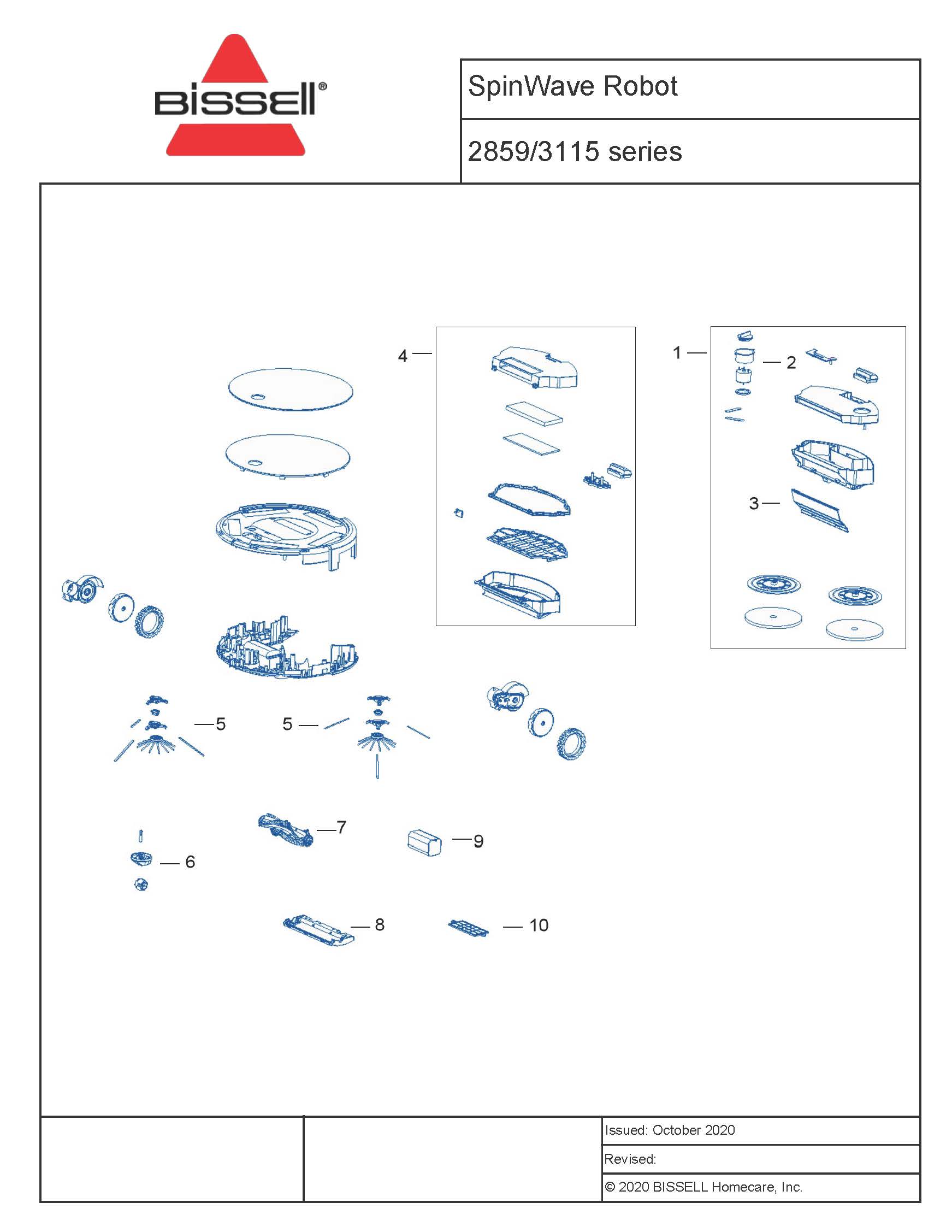 BISSELL®

SpinWave Robot

2859/3115 series

4

1

2

3

5

5

7

9

6

8

10

Issued: October 2020

Revised:

© 2020 BISSELL Homecare, Inc.