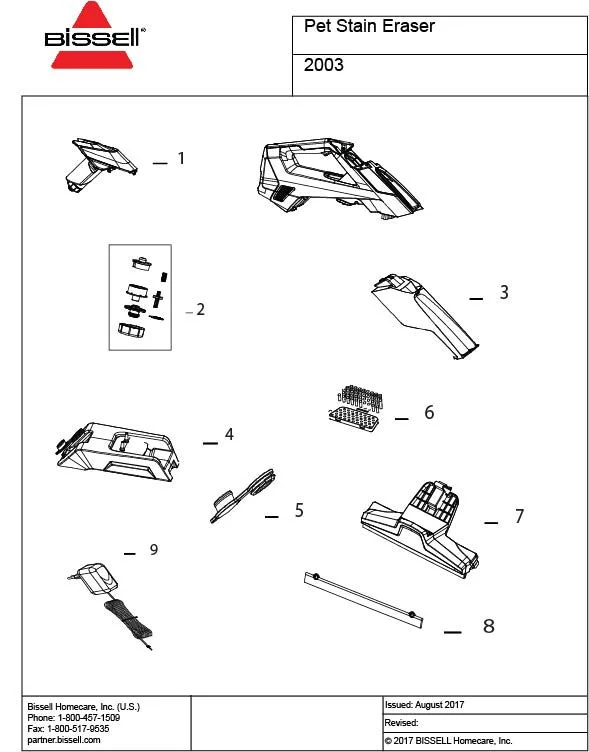 BISSELL®

Pet Stain Eraser

2003

1

2

3

6

4

5

7

9

8

Bissell Homecare, Inc. (U.S.)
Phone: 1-800-457-1509
Fax: 1-800-517-9535
partner.bissell.com

Issued: August 2017

Revised:

© 2017 BISSELL Homecare, Inc.