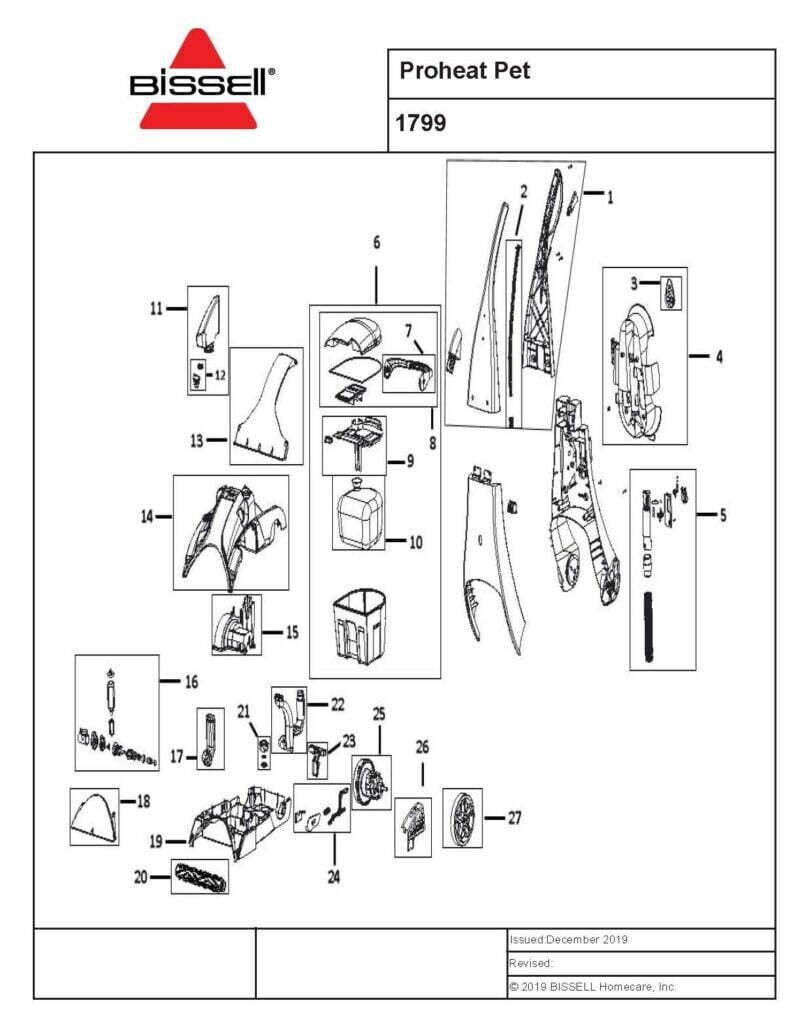 BISSELL®

Proheat Pet

1799

1
2
3
4
5
6
7
8
9
10
11
12
13
14
15
16
17
18
19
20
21
22
23
24
25
26
27

Issued:December 2019
Revised:
© 2019 BISSELL Homecare, Inc.