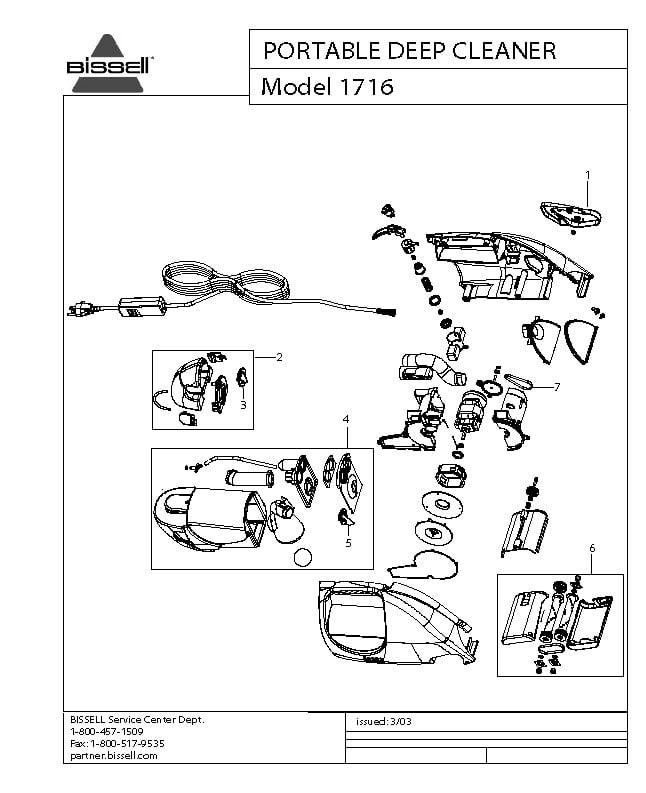 BISSELL

PORTABLE DEEP CLEANER

Model 1716

1

2

3

7

4

5

6

BISSELL Service Center Dept.
1-800-457-1509
Fax: 1-800-517-9535
partner.bissell.com

issued: 3/03